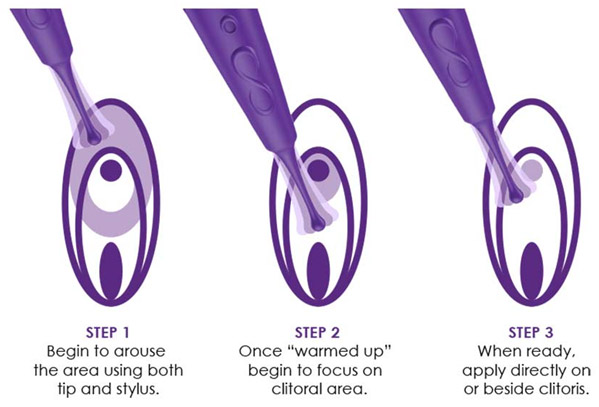 STEP 1
Begin to arouse the area using both tip and stylus.

STEP 2
Once "warmed up" begin to focus on clitoral area.

STEP 3
When ready, apply directly on or beside clitoris.